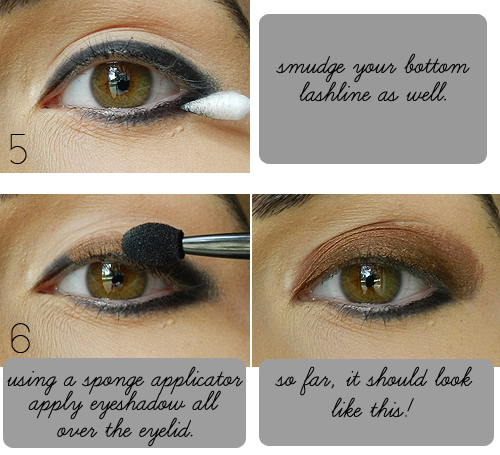 5

smudge your bottom lashline as well.

6

using a sponge applicator apply eyeshadow all over the eyelid.

so far, it should look like this!